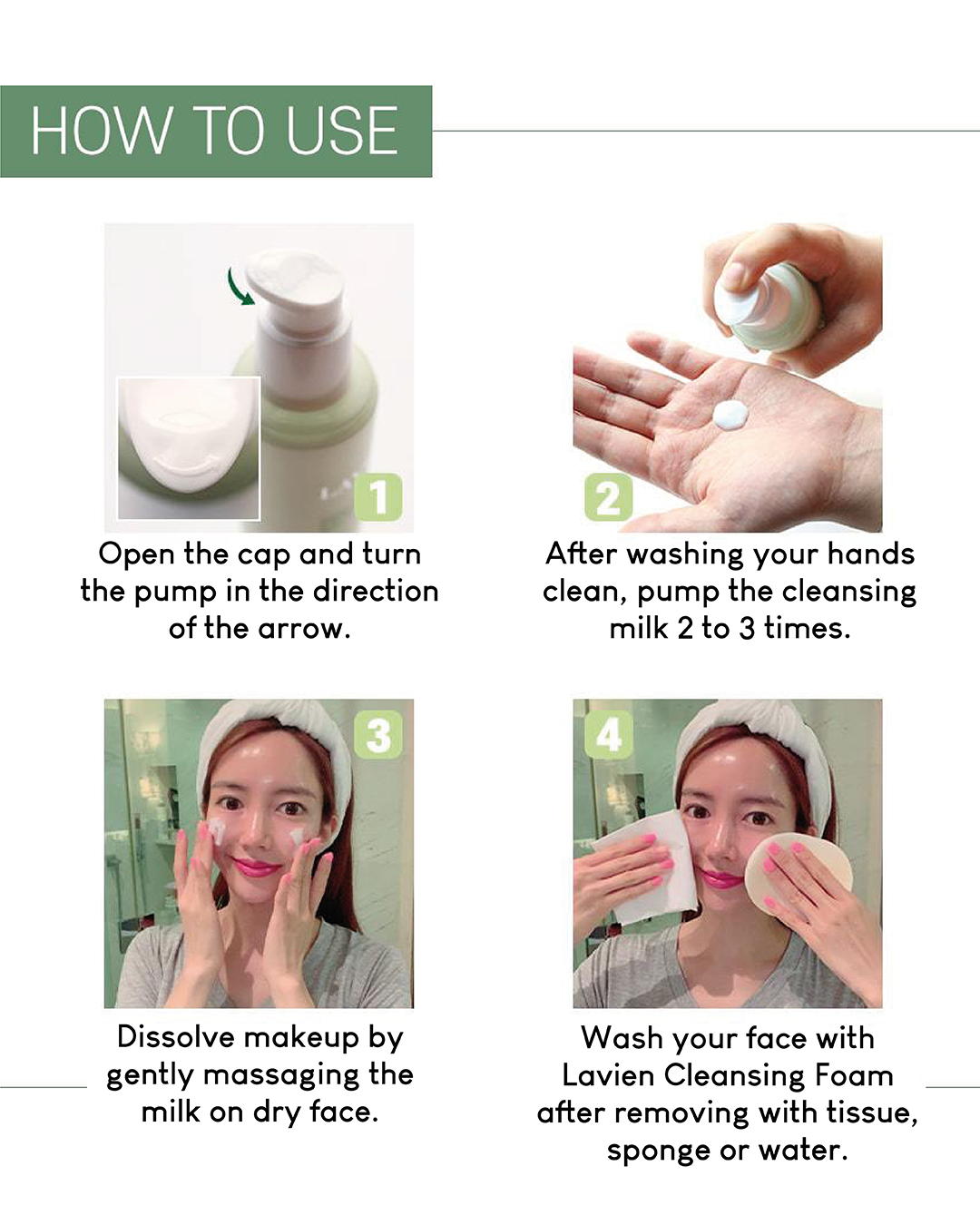 HOW TO USE

1
Open the cap and turn the pump in the direction of the arrow.

2
After washing your hands clean, pump the cleansing milk 2 to 3 times.

3
Dissolve makeup by gently massaging the milk on dry face.

4
Wash your face with Lavien Cleansing Foam after removing with tissue, sponge or water.