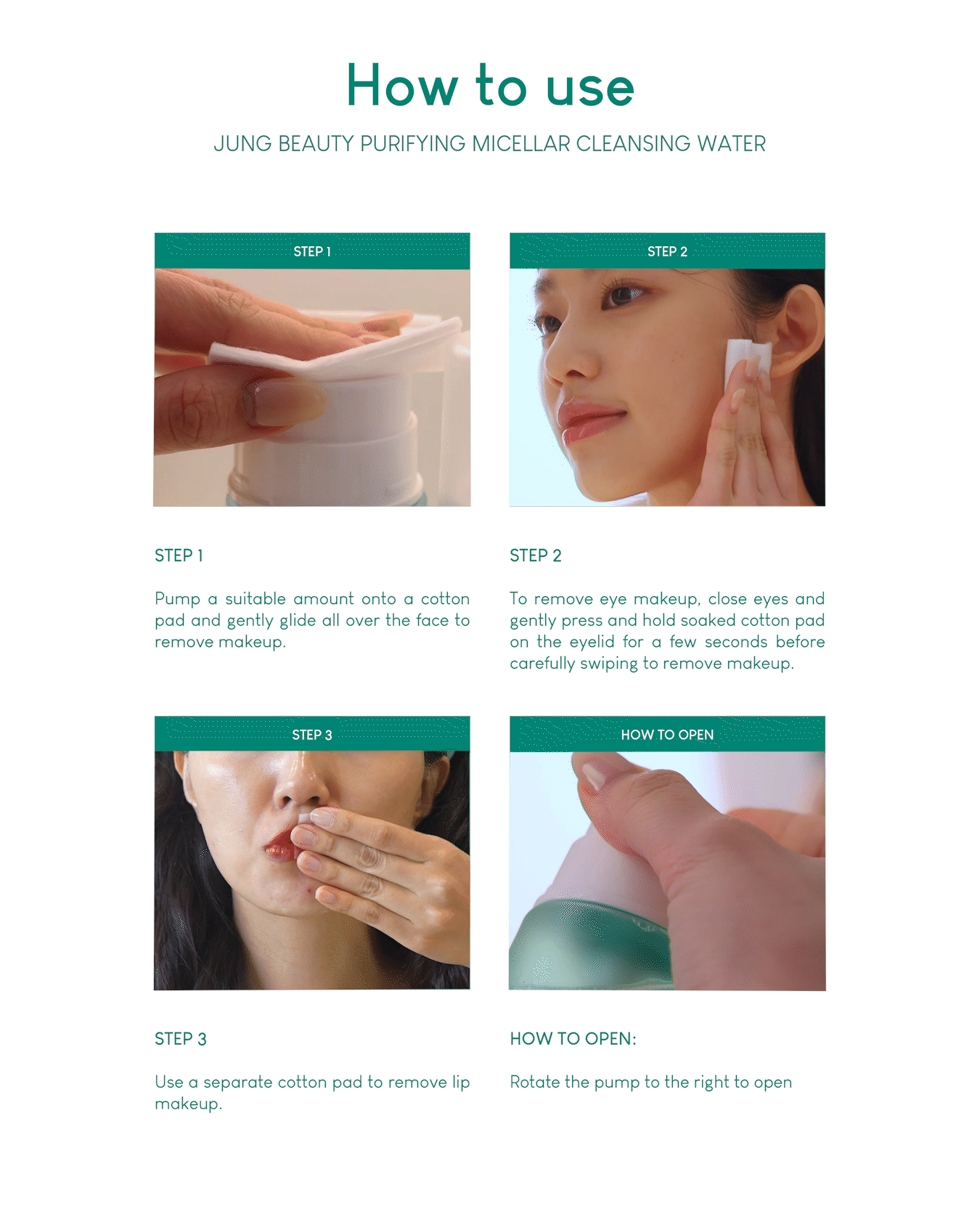 How to use

JUNG BEAUTY PURIFYING MICELLAR CLEANSING WATER

STEP 1

STEP 1

Pump a suitable amount onto a cotton pad and gently glide all over the face to remove makeup.

STEP 2

STEP 2

To remove eye makeup, close eyes and gently press and hold soaked cotton pad on the eyelid for a few seconds before carefully swiping to remove makeup.

STEP 3

STEP 3

Use a separate cotton pad to remove lip makeup.

HOW TO OPEN

HOW TO OPEN:

Rotate the pump to the right to open