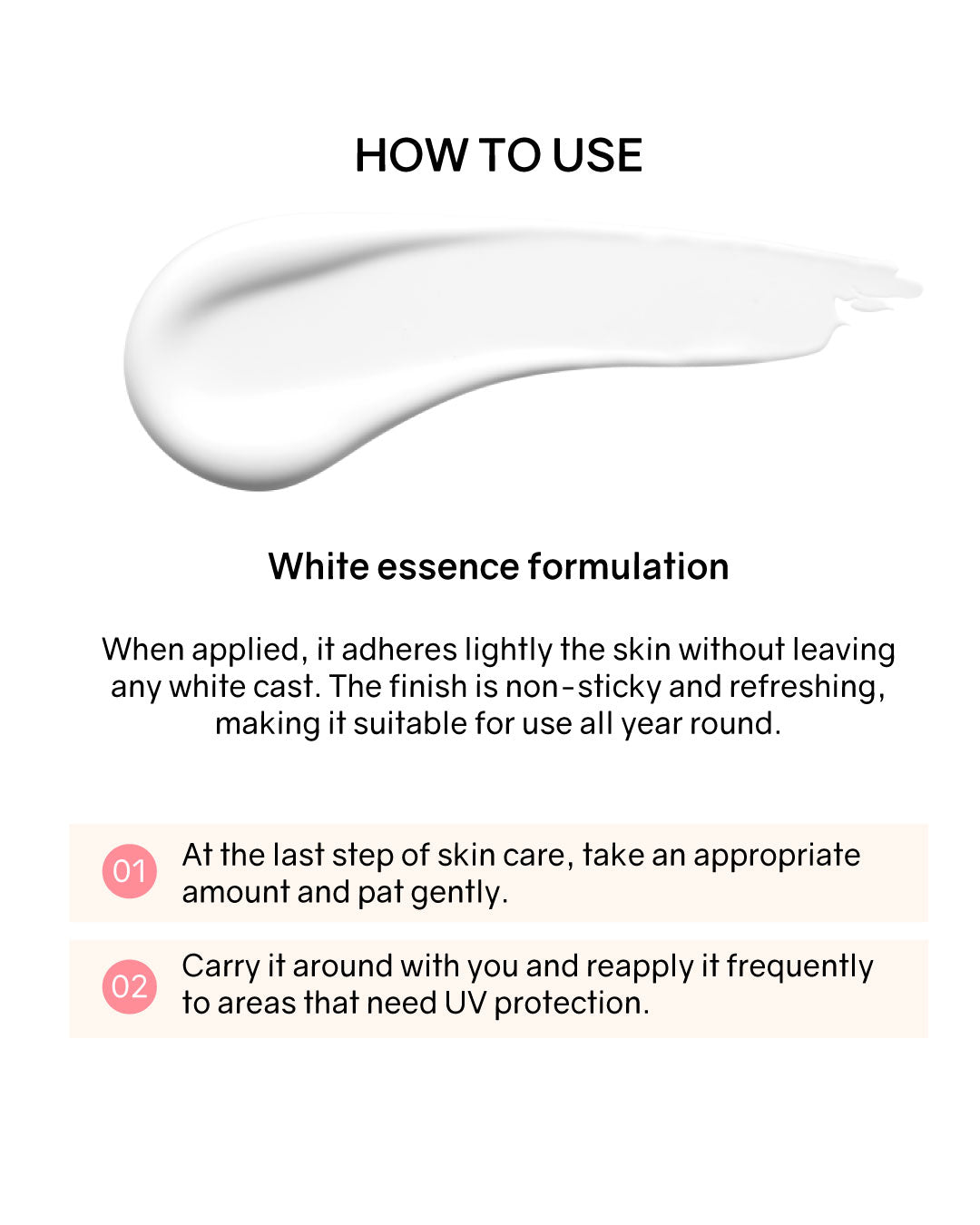 HOW TO USE

White essence formulation

When applied, it adheres lightly the skin without leaving any white cast. The finish is non-sticky and refreshing, making it suitable for use all year round.

01 At the last step of skin care, take an appropriate amount and pat gently.

02 Carry it around with you and reapply it frequently to areas that need UV protection.