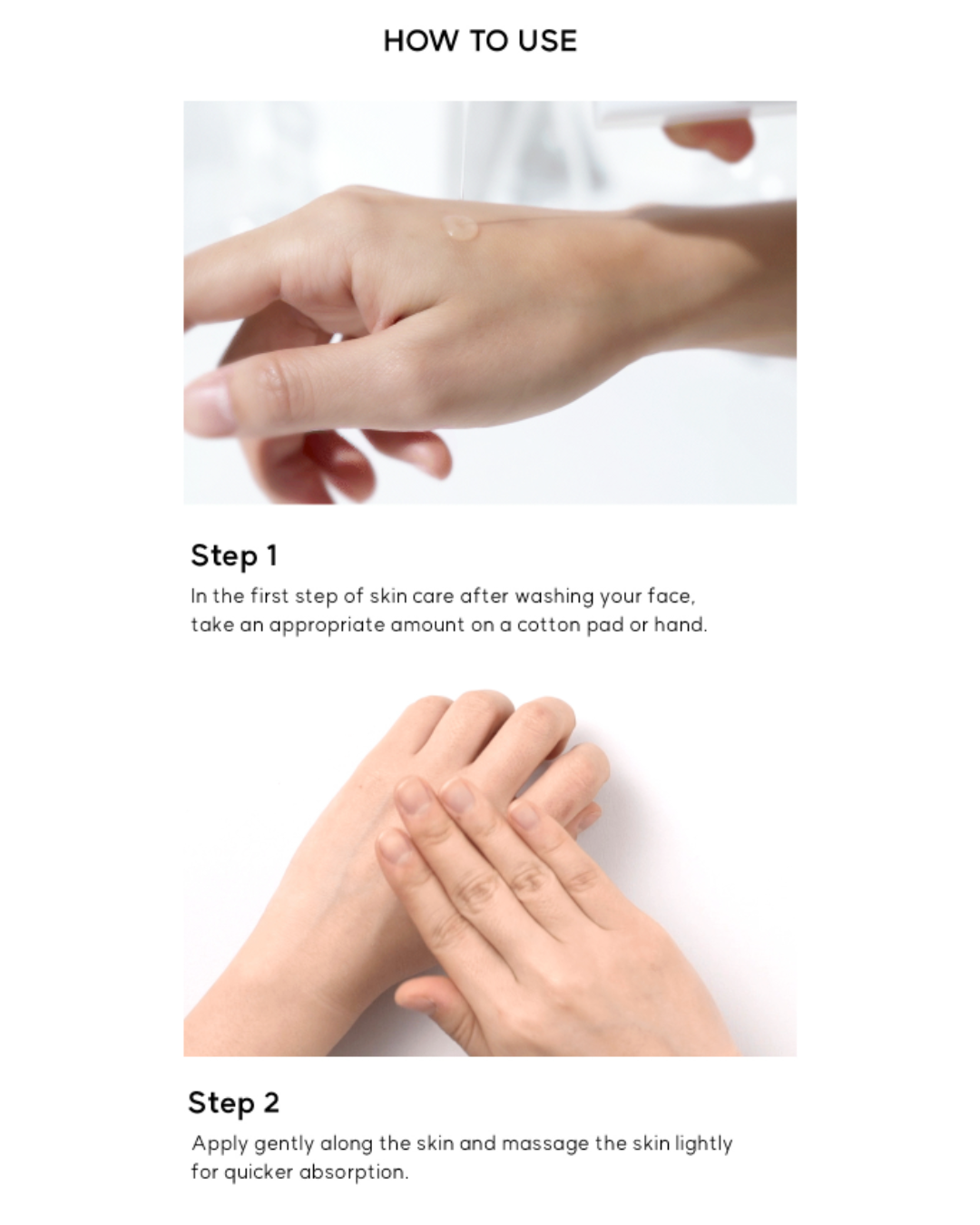 HOW TO USE

Step 1
In the first step of skin care after washing your face, take an appropriate amount on a cotton pad or hand.

Step 2
Apply gently along the skin and massage the skin lightly for quicker absorption.