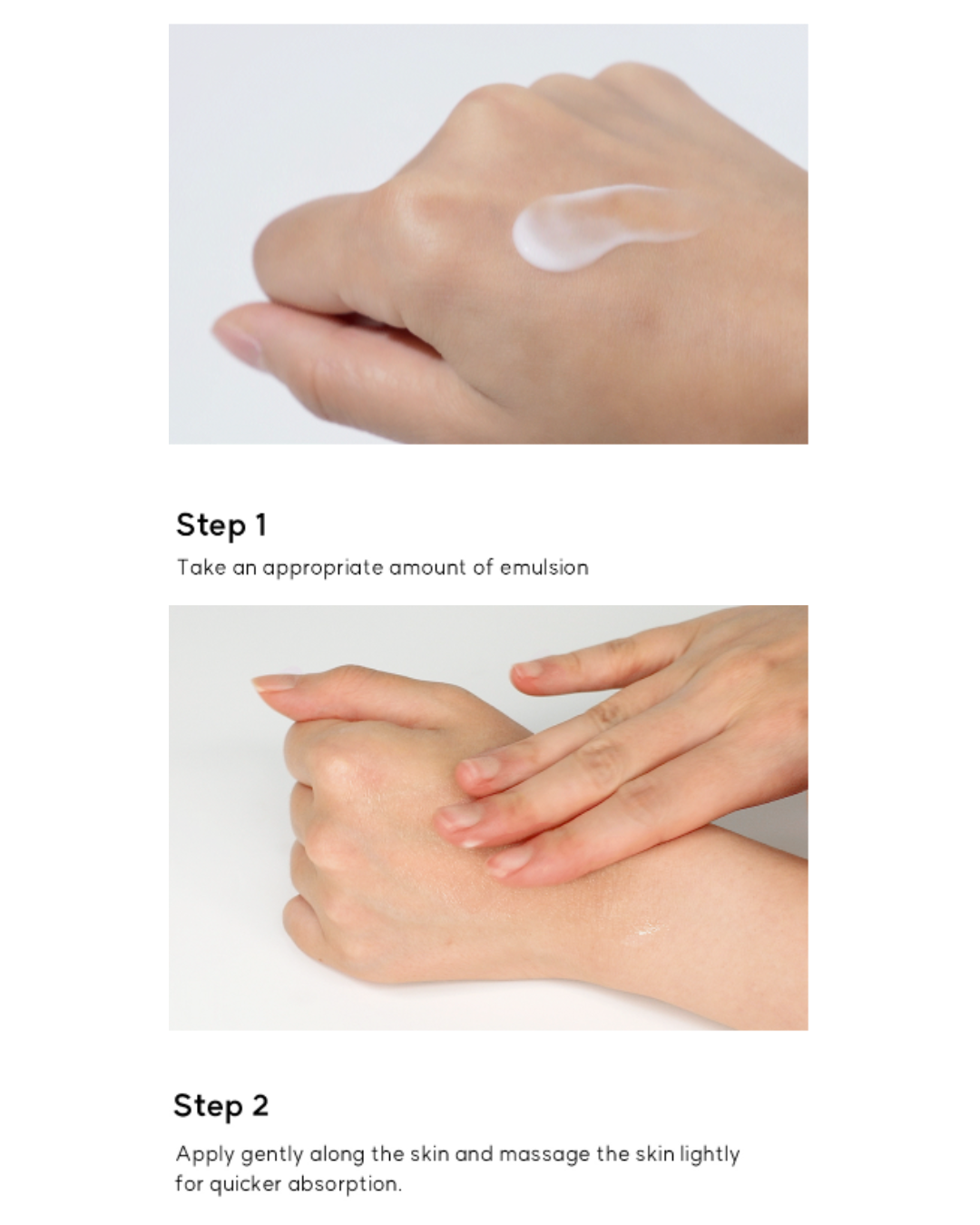 Step 1

Take an appropriate amount of emulsion

Step 2

Apply gently along the skin and massage the skin lightly for quicker absorption.