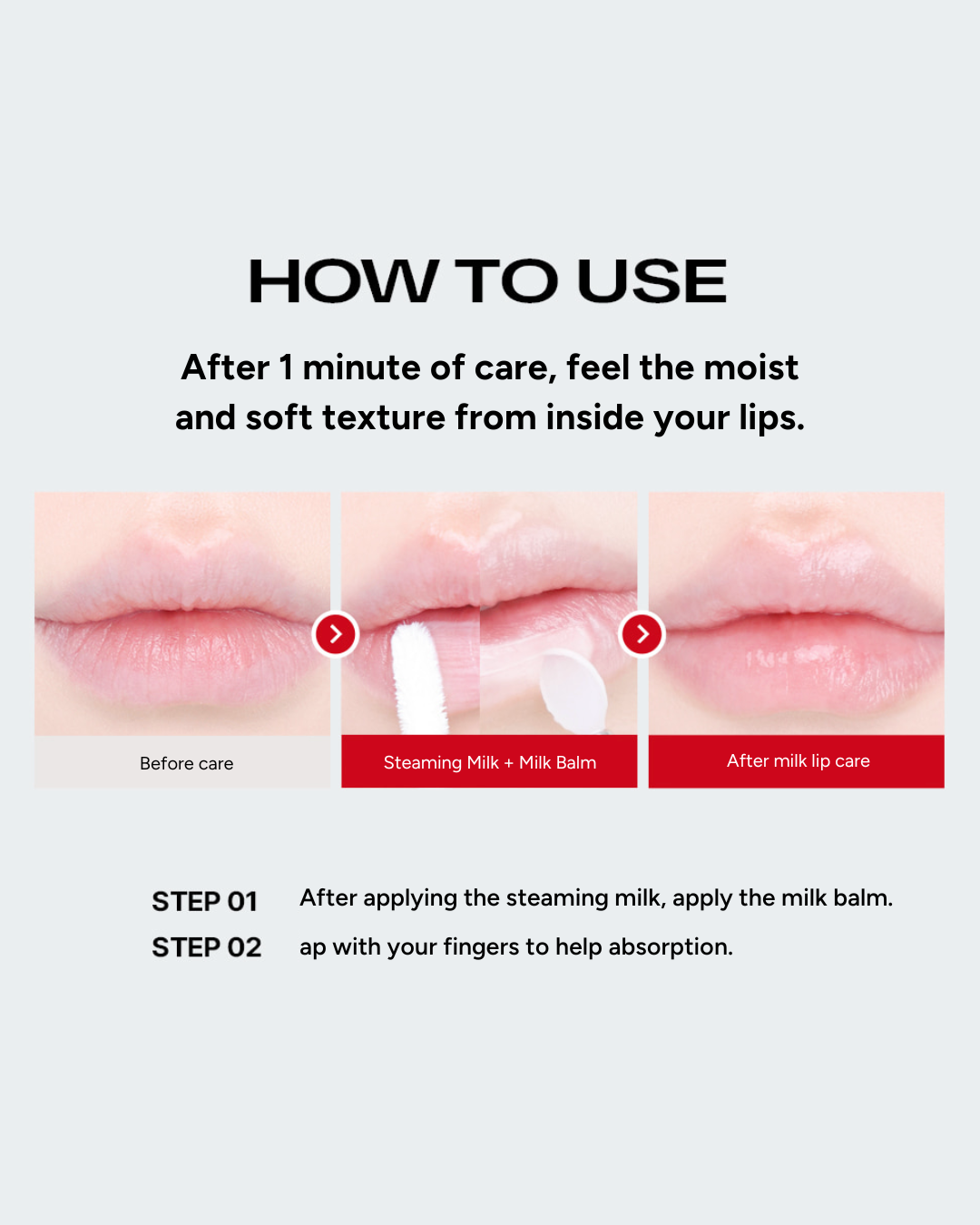 HOW TO USE

After 1 minute of care, feel the moist and soft texture from inside your lips.

Before care

Steaming Milk + Milk Balm

After milk lip care

STEP 01 After applying the steaming milk, apply the milk balm.

STEP 02 ap with your fingers to help absorption.