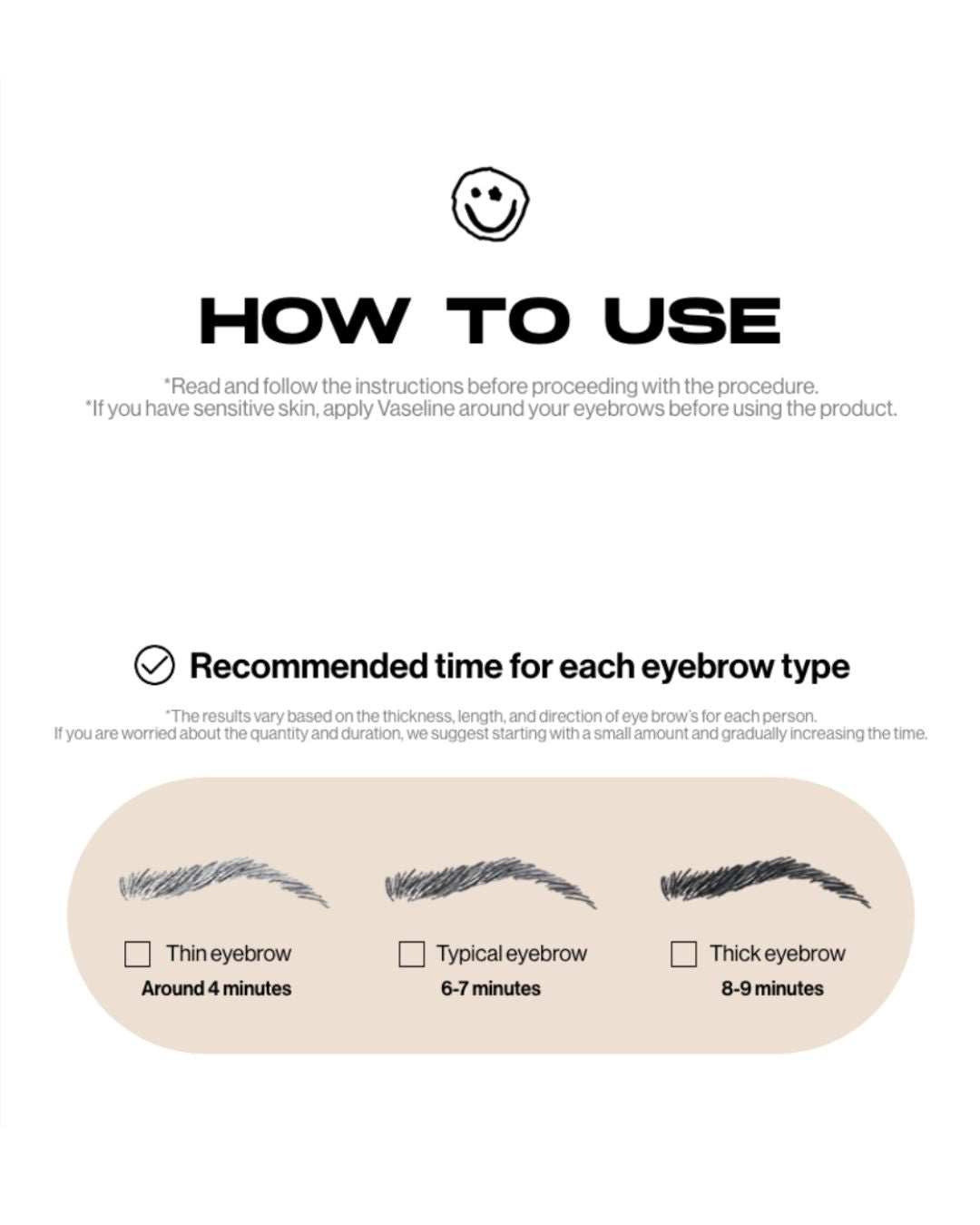 HOW TO USE

*Read and follow the instructions before proceeding with the procedure.
*If you have sensitive skin, apply Vaseline around your eyebrows before using the product.

Recommended time for each eyebrow type

*The results vary based on the thickness, length, and direction of eye brow's for each person.
If you are worried about the quantity and duration, we suggest starting with a small amount and gradually increasing the time.

Thin eyebrow
Around 4 minutes

Typical eyebrow
6-7 minutes

Thick eyebrow
8-9 minutes